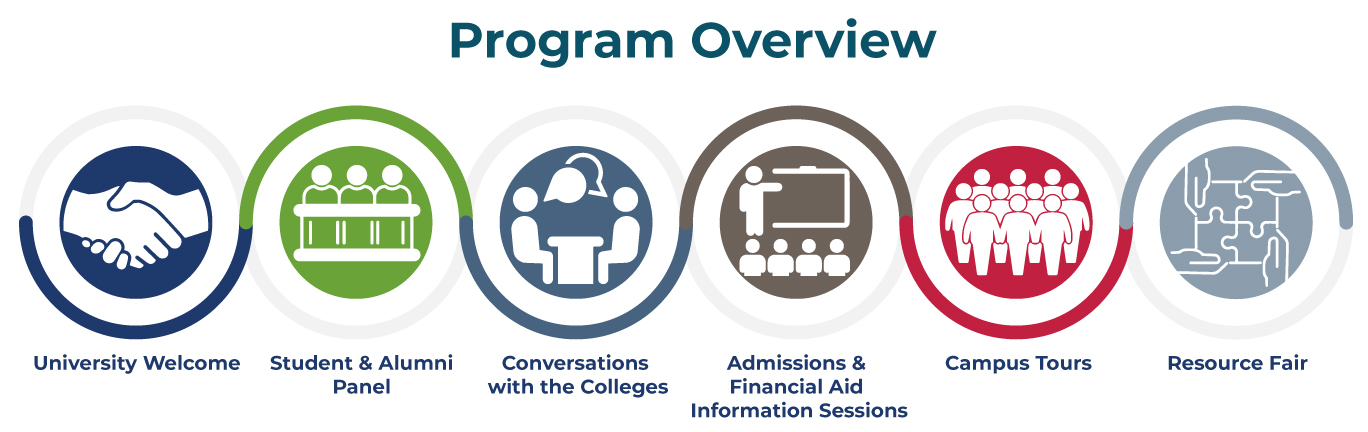 Program Overview

University Welcome

Student & Alumni Panel

Conversations with the Colleges

Admissions & Financial Aid Information Sessions

Campus Tours

Resource Fair